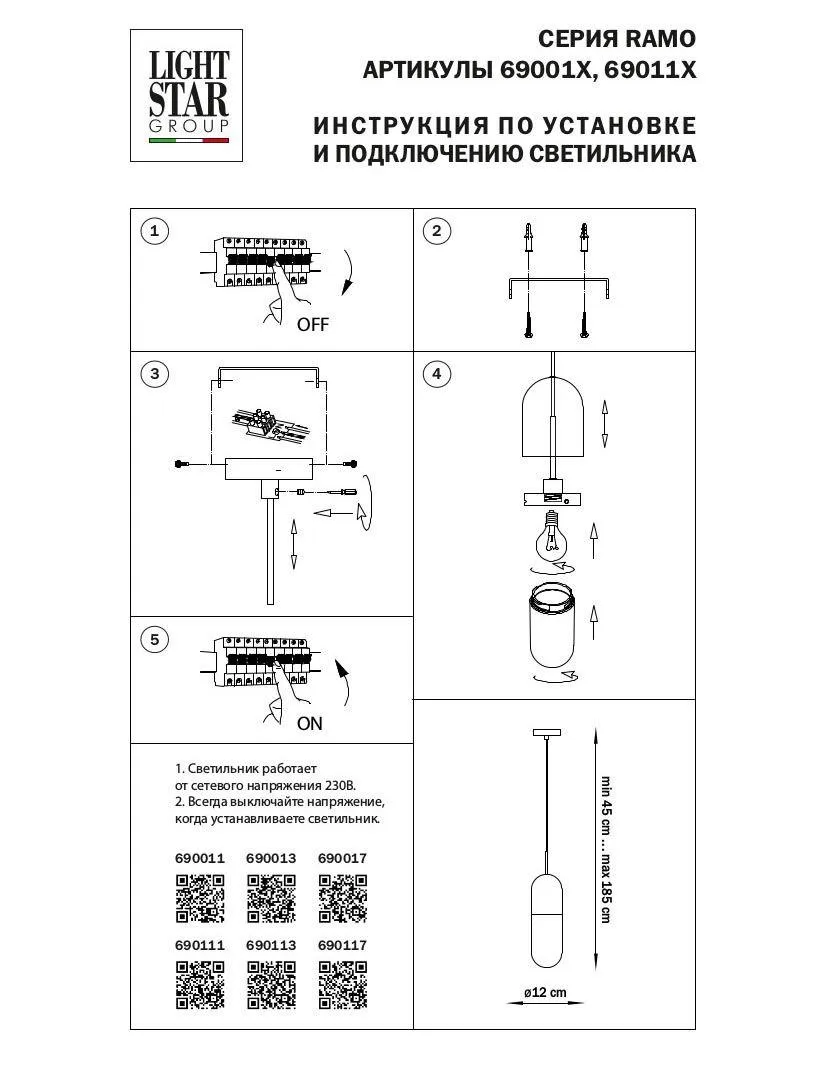 LIGHT STAR GROUP

СЕРИЯ RAMO
АРТИКУЛЫ 69001X, 69011X

ИНСТРУКЦИЯ ПО УСТАНОВКЕ
И ПОДКЛЮЧЕНИЮ СВЕТИЛЬНИКА

1

OFF

2

3

4

5

ON

1. Светильник работает от сетевого напряжения 230В.
2. Всегда выключайте напряжение, когда устанавливаете светильник.

690011 690013 690017

690111 690113 690117

min 45 cm ... max 185 cm

ø12 cm