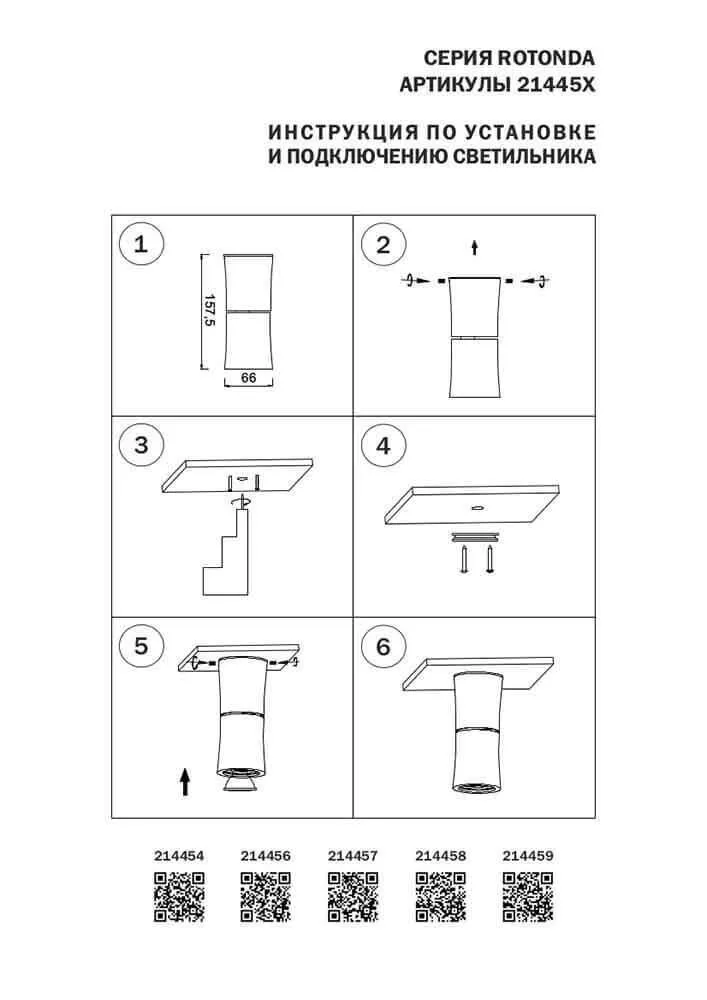 СЕРИЯ ROTONDA
АРТИКУЛЫ 21445X

ИНСТРУКЦИЯ ПО УСТАНОВКЕ
И ПОДКЛЮЧЕНИЮ СВЕТИЛЬНИКА

1

157,5

66

2

3

4

5

6

214454 214456 214457 214458 214459